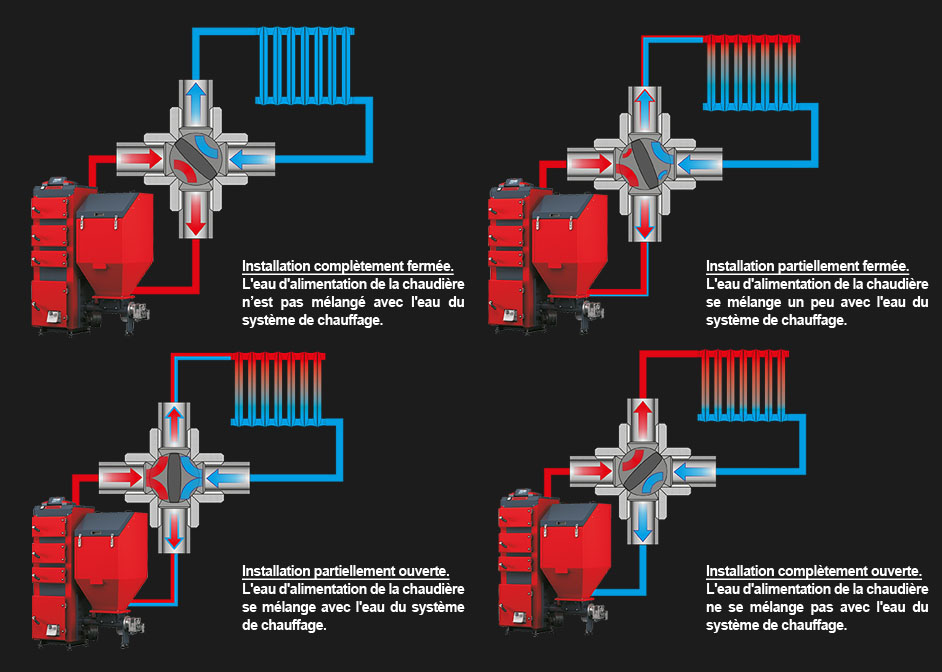 Installation complètement fermée.
L'eau d'alimentation de la chaudière n'est pas mélangé avec l'eau du système de chauffage.

Installation partiellement fermée.
L'eau d'alimentation de la chaudière se mélange un peu avec l'eau du système de chauffage.

Installation partiellement ouverte.
L'eau d'alimentation de la chaudière se mélange avec l'eau du système de chauffage.

Installation complètement ouverte.
L'eau d'alimentation de la chaudière ne se mélange pas avec l'eau du système de chauffage.